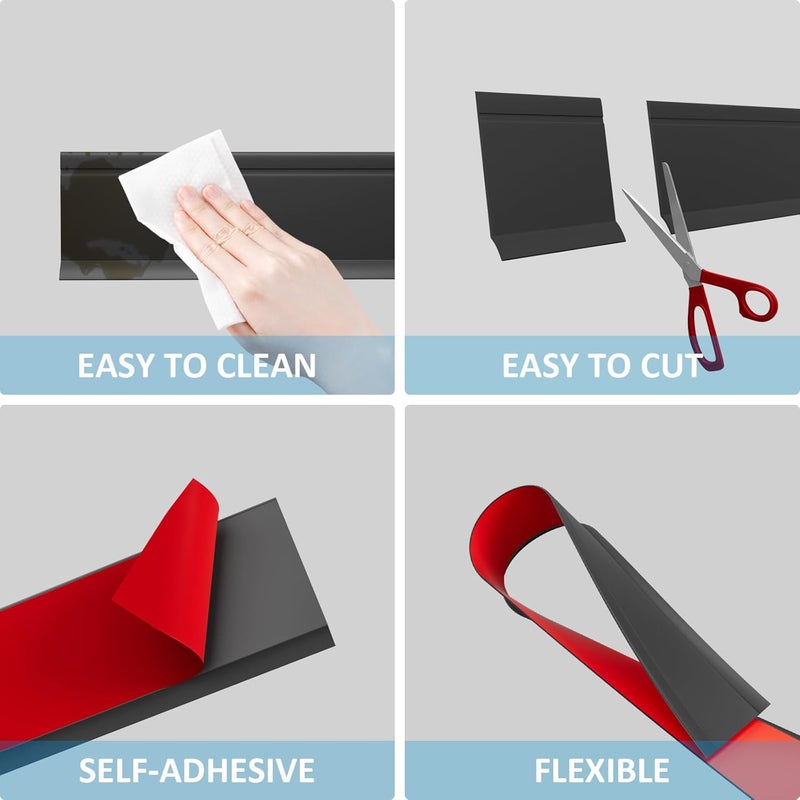 EASY TO CLEAN

EASY TO CUT

SELF-ADHESIVE

FLEXIBLE